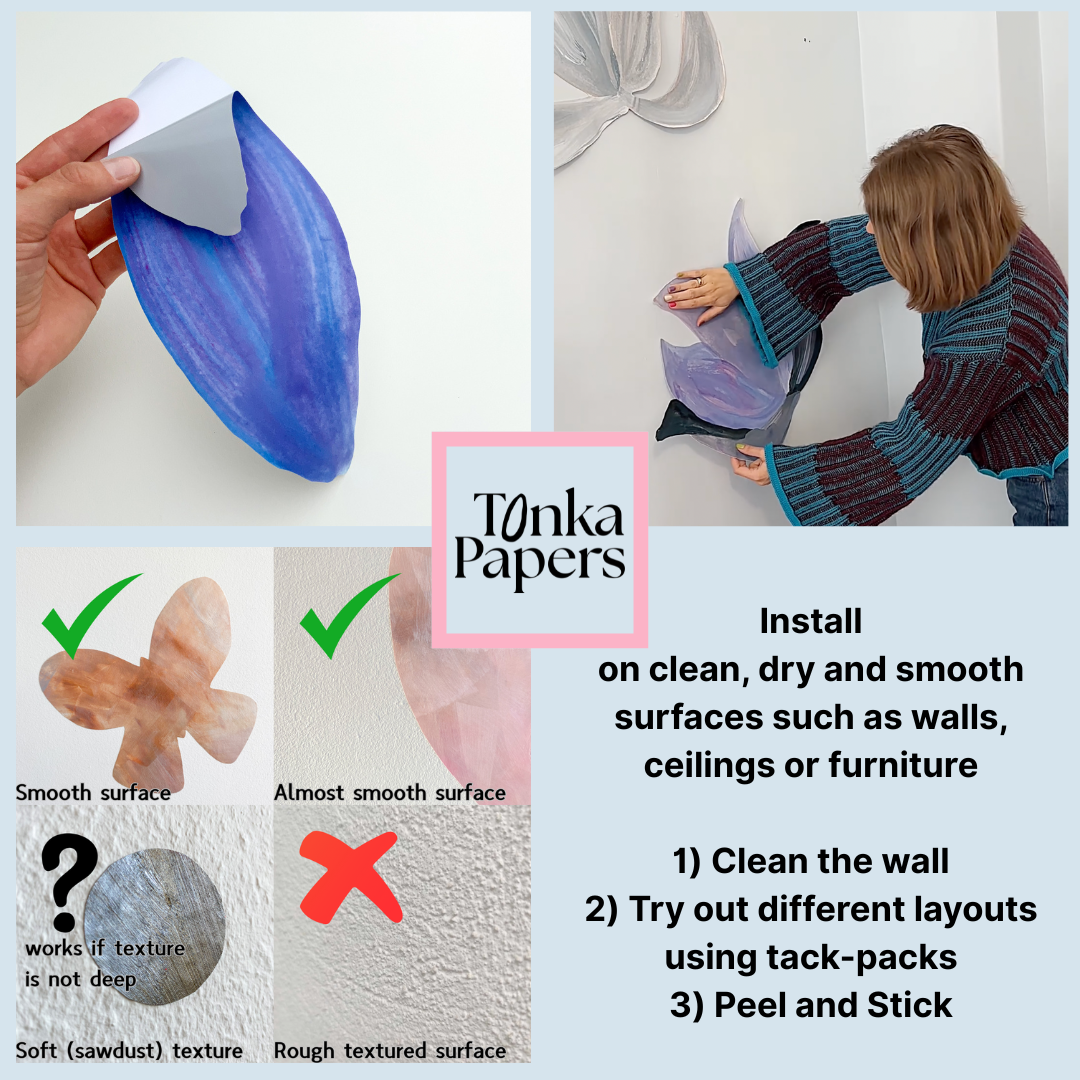 Tonka Papers

Smooth surface

Almost smooth surface

?
works if texture is not deep

Soft (sawdust) texture

Rough textured surface

Install on clean, dry and smooth surfaces such as walls, ceilings or furniture

1) Clean the wall
2) Try out different layouts using tack-packs
3) Peel and Stick