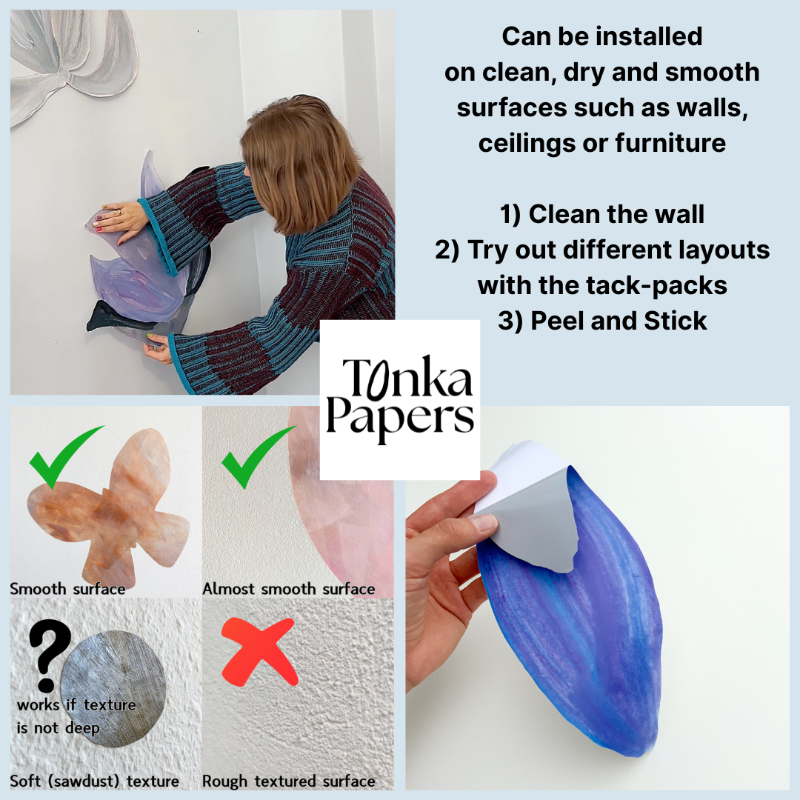 Can be installed on clean, dry and smooth surfaces such as walls, ceilings or furniture

1) Clean the wall
2) Try out different layouts with the tack-packs
3) Peel and Stick

Tonka Papers

Smooth surface

Almost smooth surface

?
works if texture is not deep

Soft (sawdust) texture

Rough textured surface