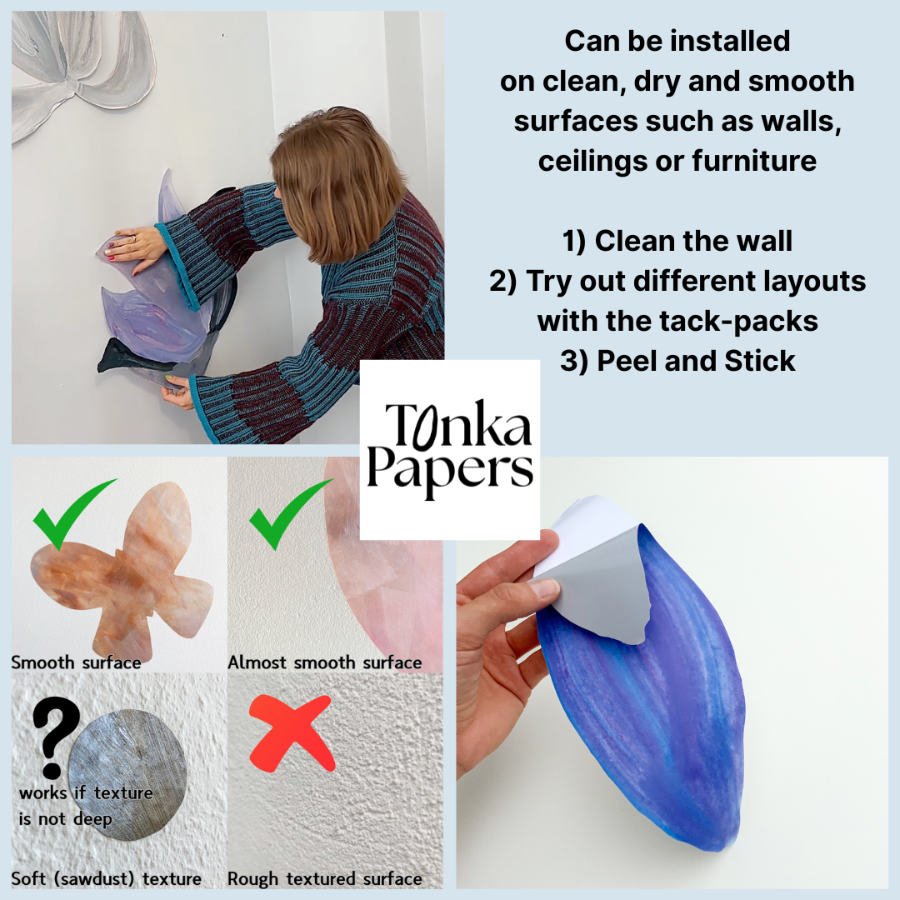 Can be installed on clean, dry and smooth surfaces such as walls, ceilings or furniture

1) Clean the wall
2) Try out different layouts with the tack-packs
3) Peel and Stick

Tonka Papers

Smooth surface

Almost smooth surface

?

works if texture is not deep

Soft (sawdust) texture

Rough textured surface