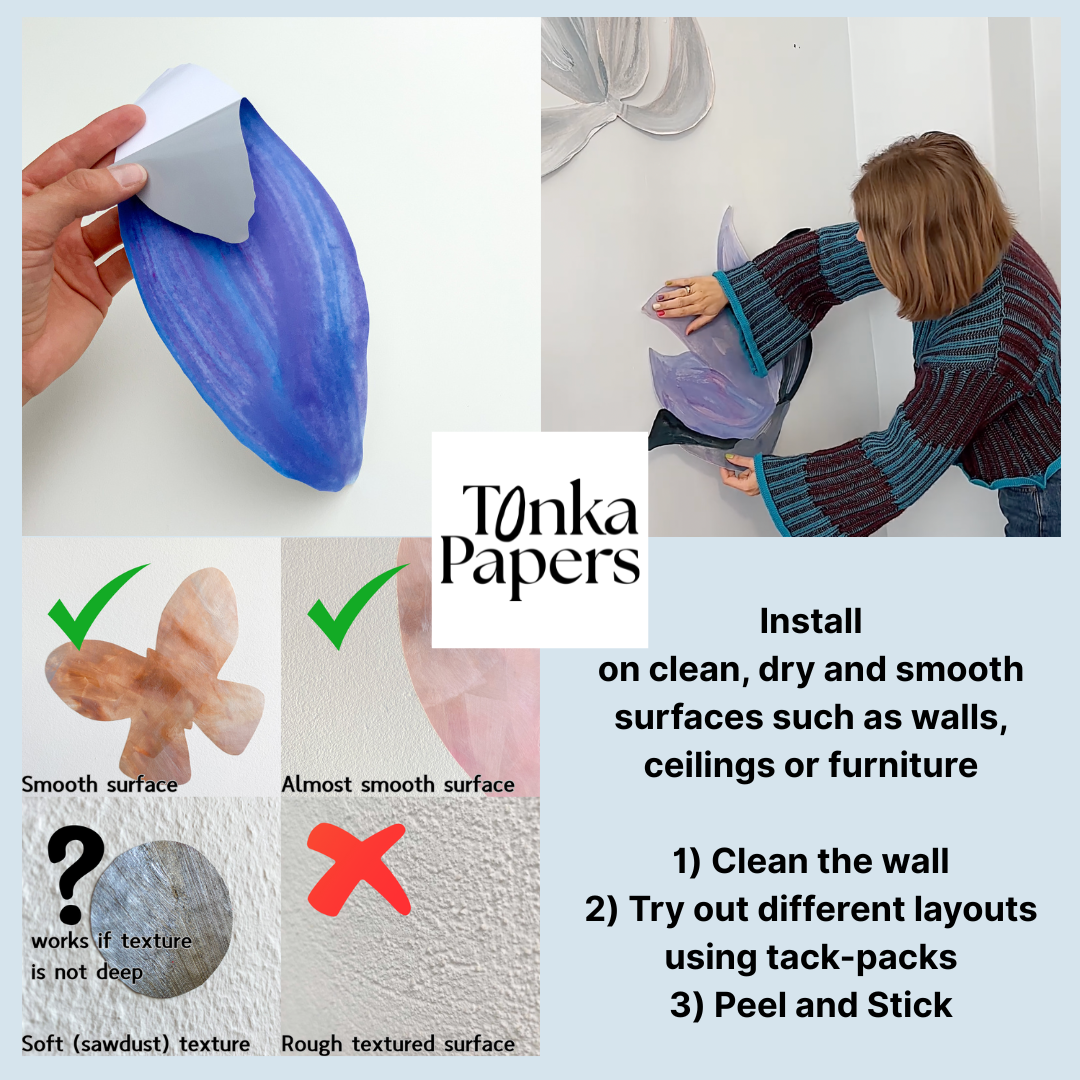 Tonka Papers

Smooth surface

Almost smooth surface

?

works if texture is not deep

Soft (sawdust) texture

Rough textured surface

Install
on clean, dry and smooth surfaces such as walls, ceilings or furniture

1) Clean the wall
2) Try out different layouts using tack-packs
3) Peel and Stick